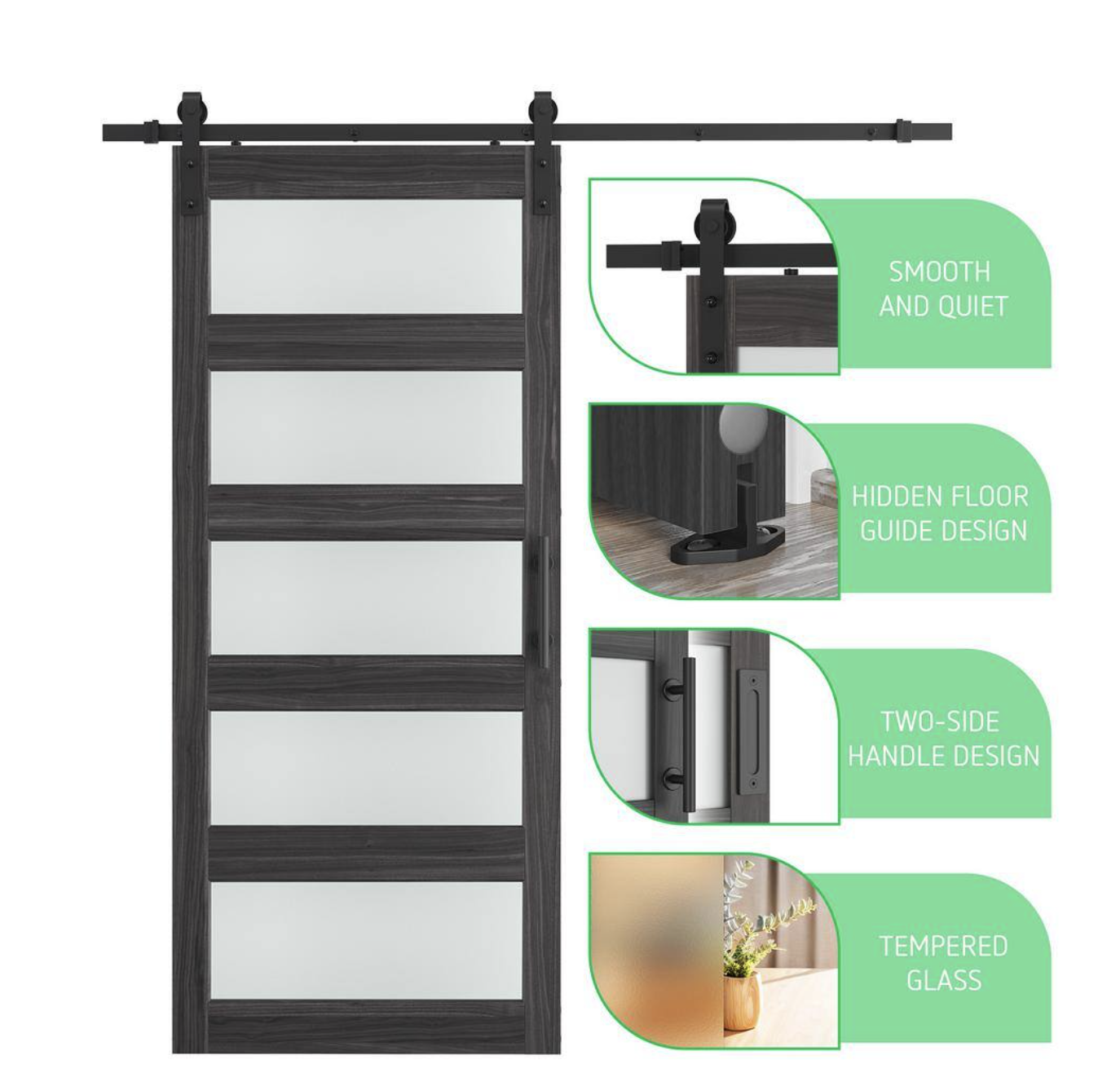 SMOOTH AND QUIET

HIDDEN FLOOR GUIDE DESIGN

TWO-SIDE HANDLE DESIGN

TEMPERED GLASS